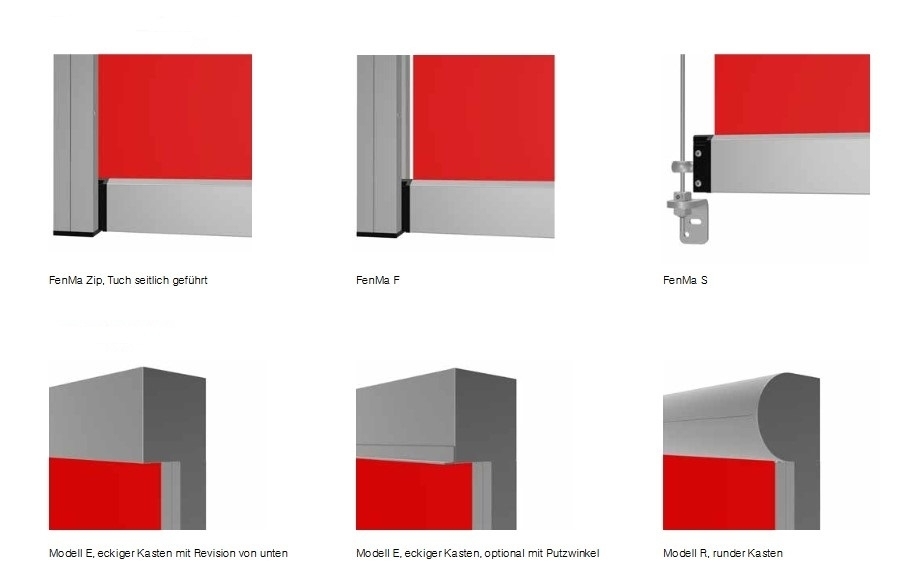 FenMa Zip, Tuch seitlich geführt

FenMa F

FenMa S

Modell E, eckiger Kasten mit Revision von unten

Modell E, eckiger Kasten, optional mit Putzwinkel

Modell R, runder Kasten