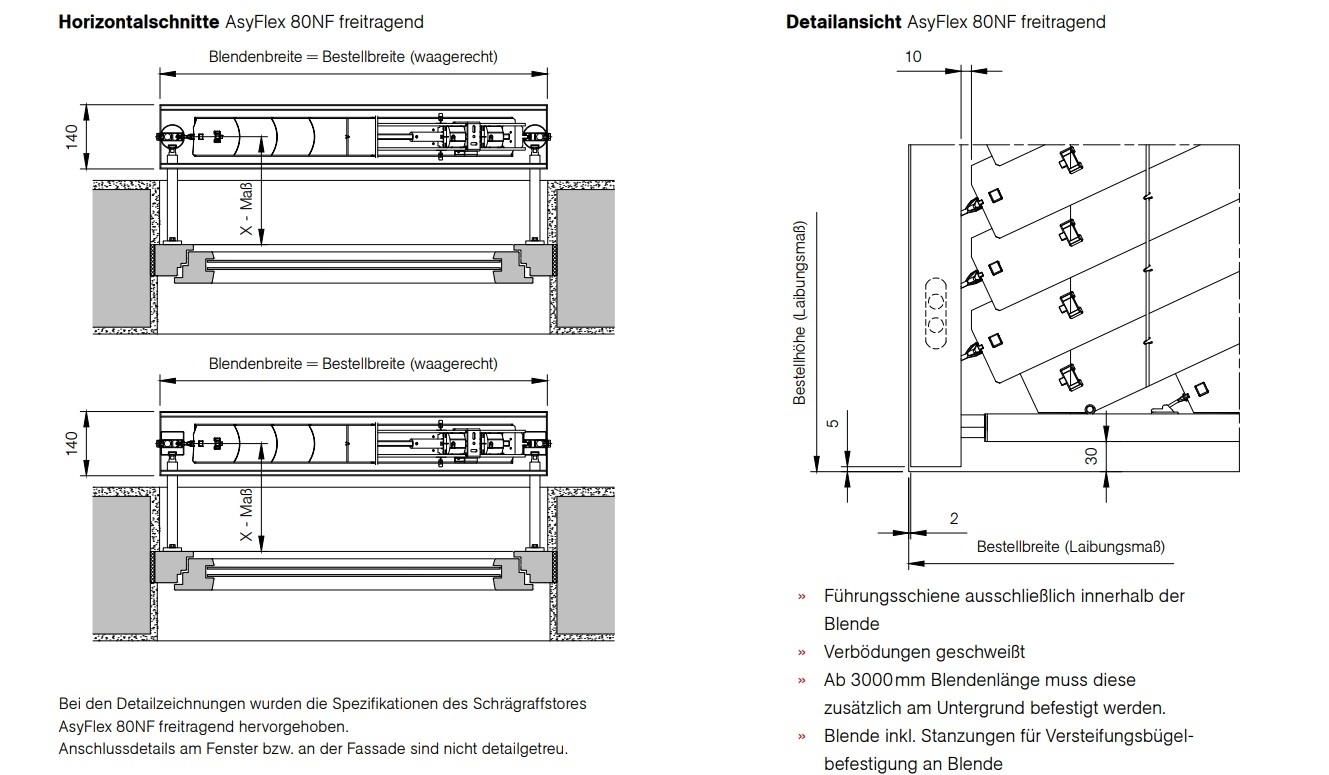 **Horizontalschnitte** AsyFlex 80NF freitragend

Blendenbreite = Bestellbreite (waagerecht)

140

X - Maß

Blendenbreite = Bestellbreite (waagerecht)

140

X - Maß

Bei den Detailzeichnungen wurden die Spezifikationen des Schrägraffstores AsyFlex 80NF freitragend hervorgehoben.
Anschlussdetails am Fenster bzw. an der Fassade sind nicht detailgetreu.

**Detailansicht** AsyFlex 80NF freitragend

10

Bestellhöhe (Laibungsmaß)

5

30

2

Bestellbreite (Laibungsmaß)

» Führungsschiene ausschließlich innerhalb der Blende
» Verbödungen geschweißt
» Ab 3000 mm Blendenlänge muss diese zusätzlich am Untergrund befestigt werden.
» Blende inkl. Stanzungen für Versteifungsbügelbefestigung an Blende