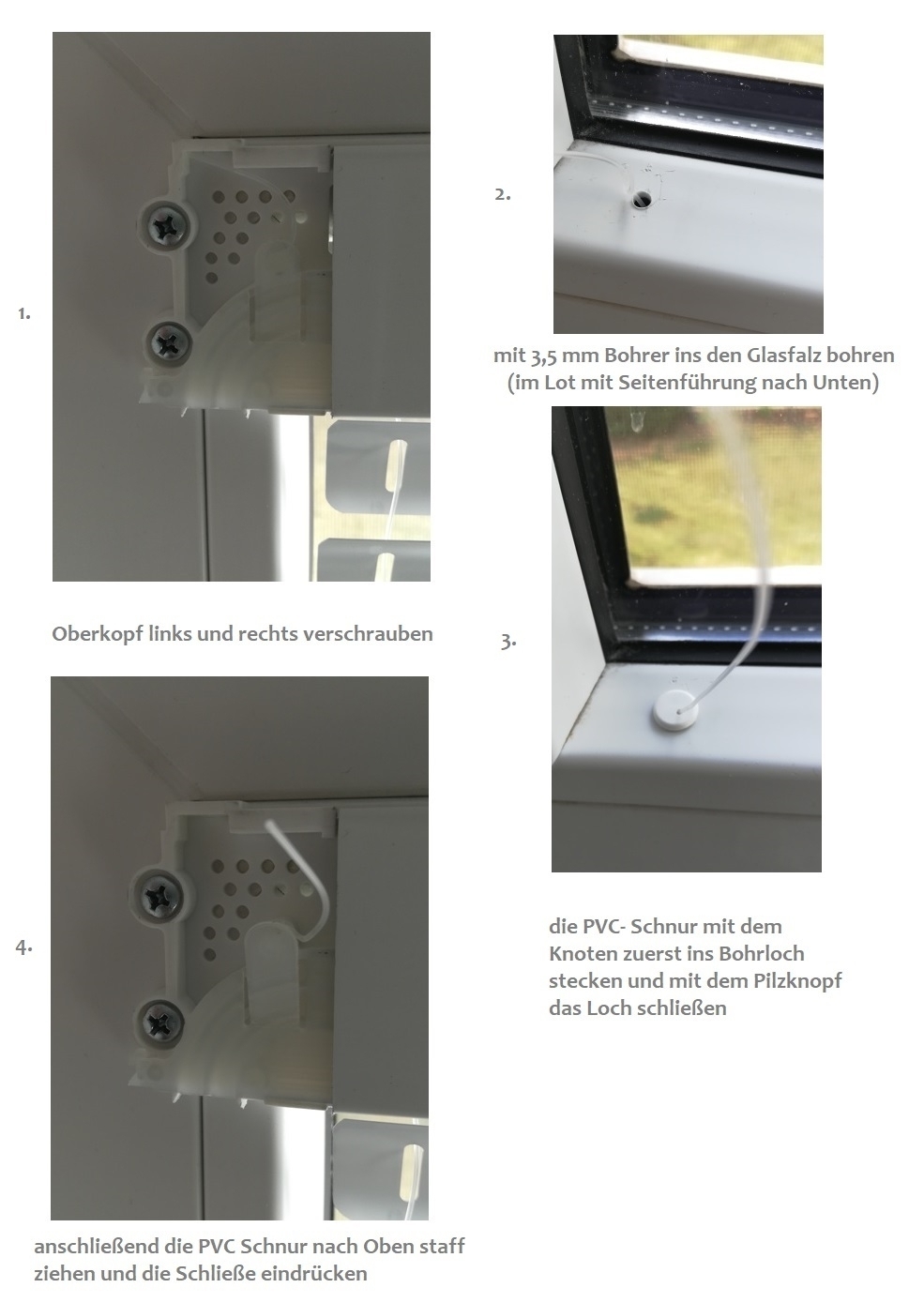 1.

Oberkopf links und rechts verschrauben

2.

mit 3,5 mm Bohrer ins den Glasfalz bohren (im Lot mit Seitenführung nach Unten)

3.

die PVC- Schnur mit dem Knoten zuerst ins Bohrloch stecken und mit dem Pilzknopf das Loch schließen

4.

anschließend die PVC Schnur nach Oben staff ziehen und die Schließe eindrücken