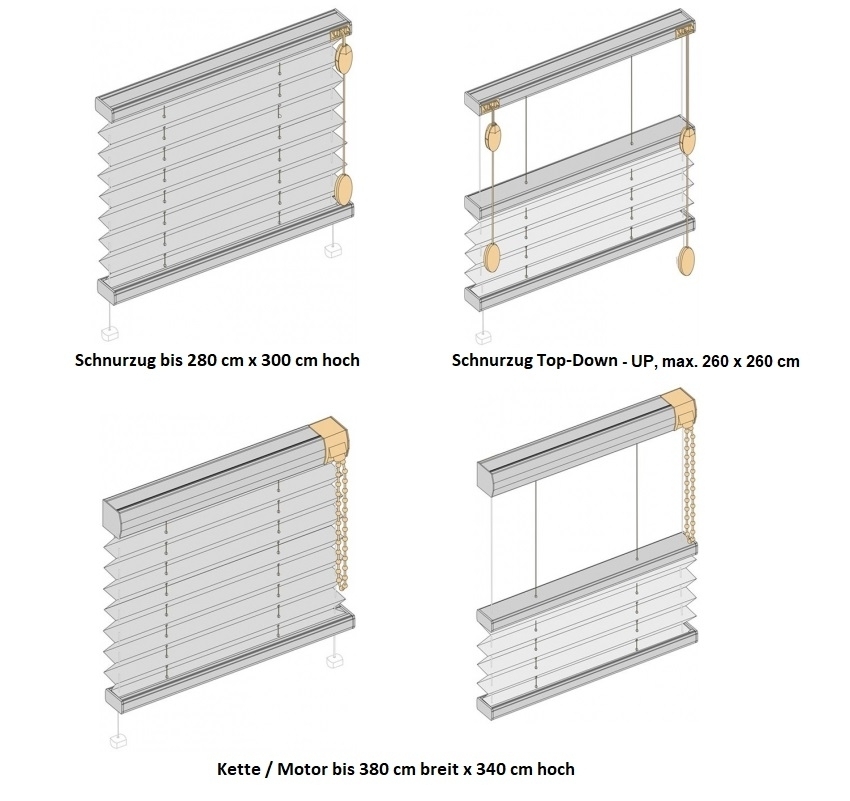 Schnurzug bis 280 cm x 300 cm hoch

Schnurzug Top-Down - UP, max. 260 x 260 cm

Kette / Motor bis 380 cm breit x 340 cm hoch