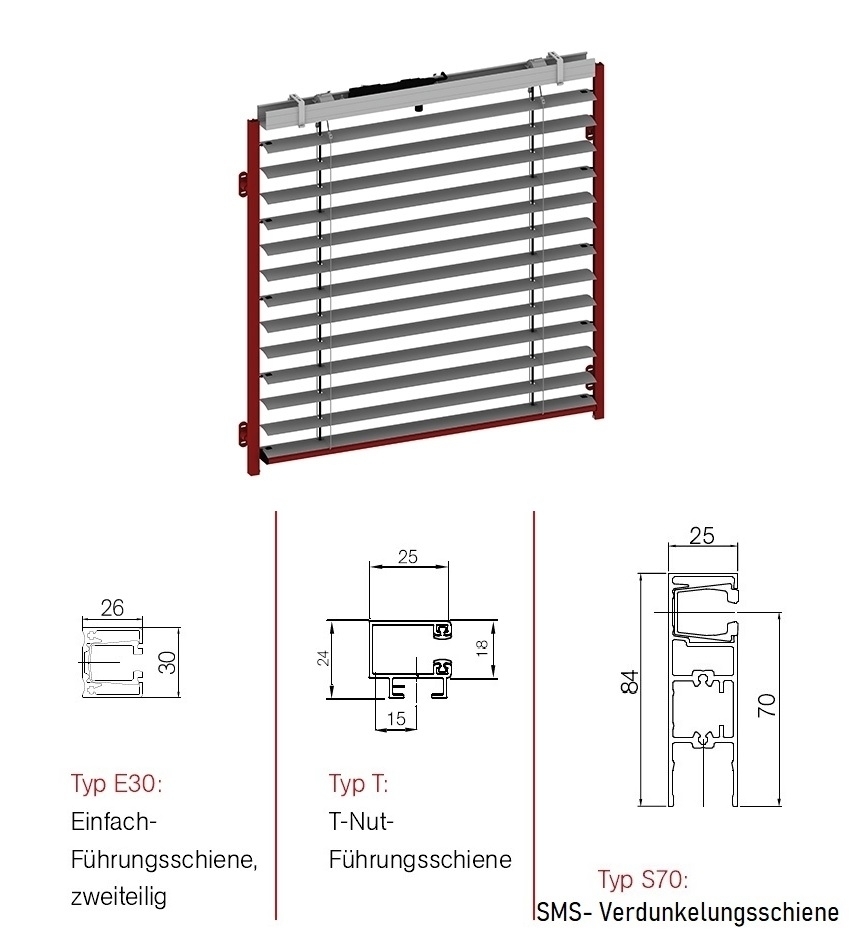 26

30

Typ E30:
Einfach-Führungsschiene, zweiteilig

25

24

18

15

Typ T:
T-Nut-Führungsschiene

25

84

70

Typ S70:
SMS- Verdunkelungsschiene