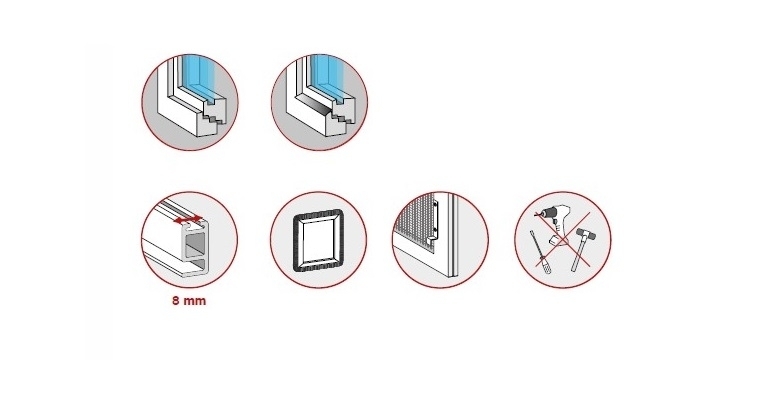 8 mm