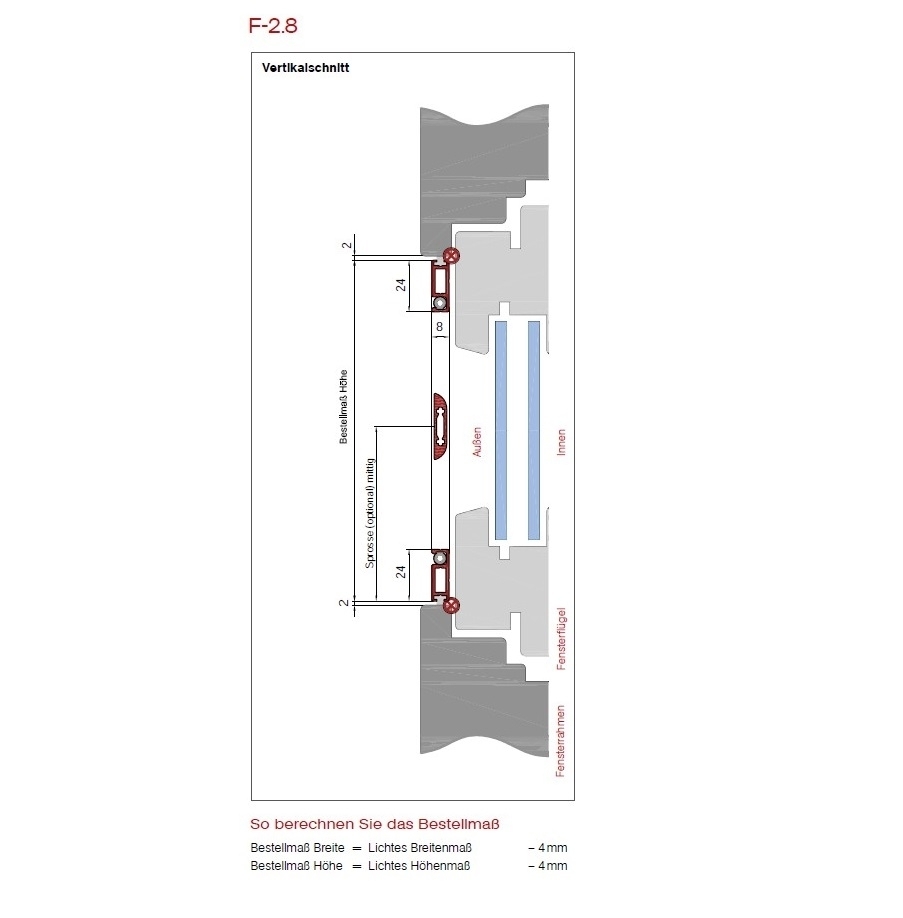 F-2.8

Vertikalschnitt

2
24
8
Bestellmaß Höhe
Sprosse (optional) mittig
24
2
Außen
Innen
Fensterflügel
Fensterrahmen

So berechnen Sie das Bestellmaß

Bestellmaß Breite = Lichtes Breitenmaß – 4 mm
Bestellmaß Höhe = Lichtes Höhenmaß – 4 mm